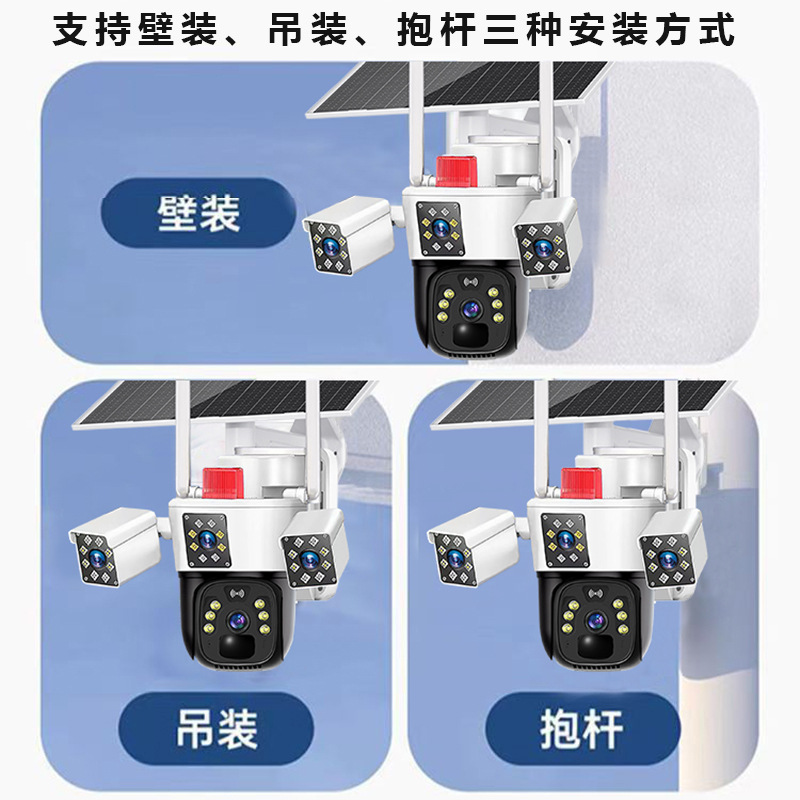 支持壁装、吊装、抱杆三种安装方式

壁装

吊装

抱杆