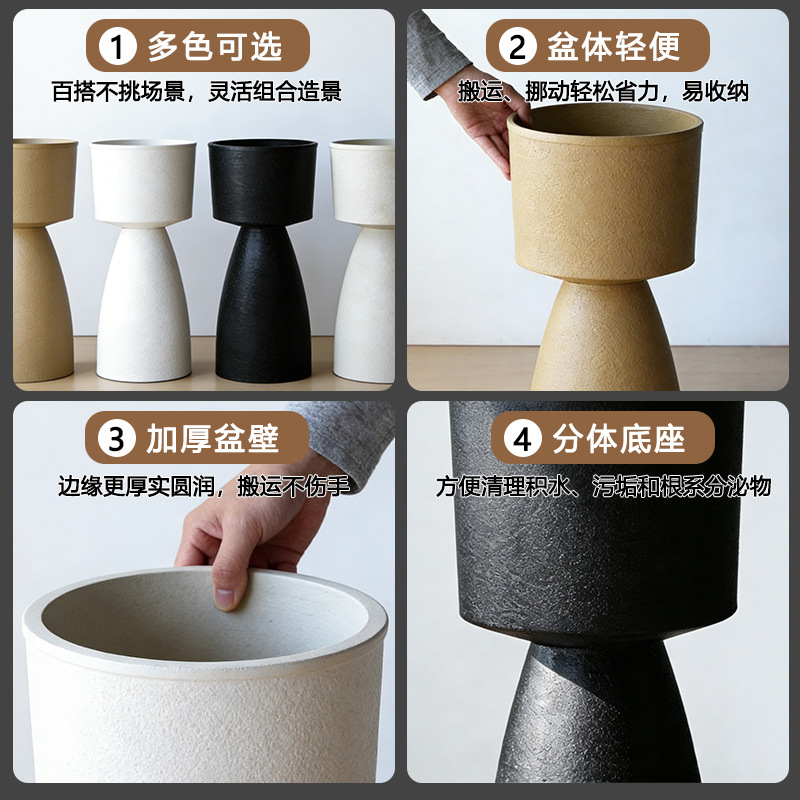 1 多色可选

百搭不挑场景，灵活组合造景

2 盆体轻便

搬运、挪动轻松省力，易收纳

3 加厚盆壁

边缘更厚实圆润，搬运不伤手

4 分体底座

方便清理积水、污垢和根系分泌物