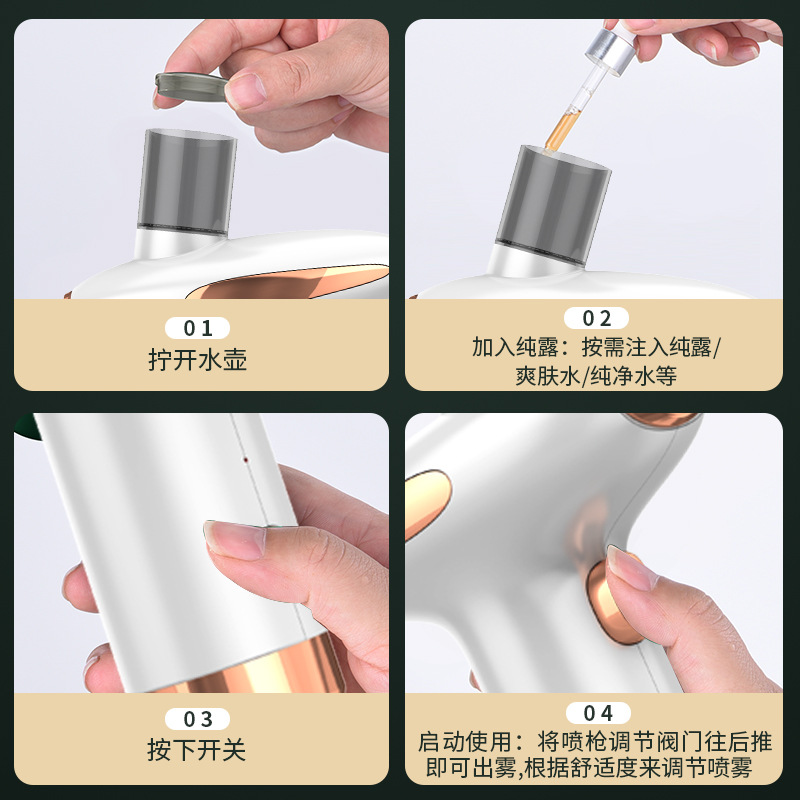 01
拧开水壶

02
加入纯露：按需注入纯露/爽肤水/纯净水等

03
按下开关

04
启动使用：将喷枪调节阀门往后推即可出雾,根据舒适度来调节喷雾